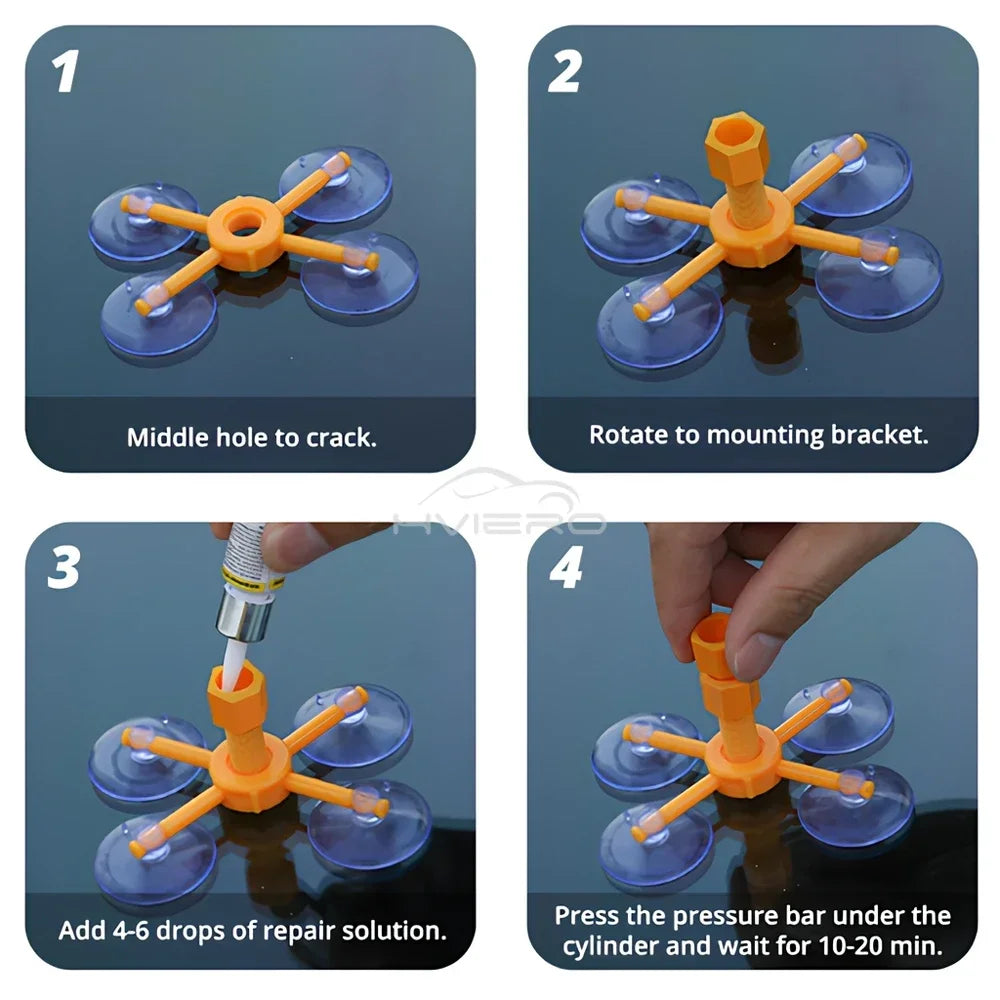 1

Middle hole to crack.

2

Rotate to mounting bracket.

HVIERO

3

Add 4-6 drops of repair solution.

4

Press the pressure bar under the cylinder and wait for 10-20 min.