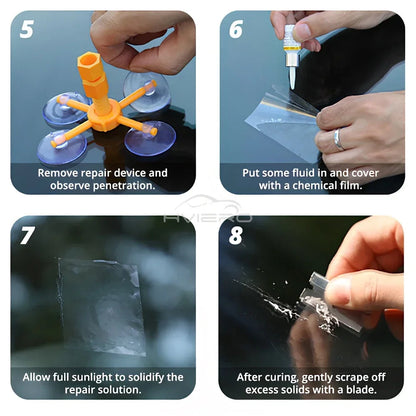 5

Remove repair device and observe penetration.

6

Put some fluid in and cover with a chemical film.

AVIERO

7

Allow full sunlight to solidify the repair solution.

8

After curing, gently scrape off excess solids with a blade.