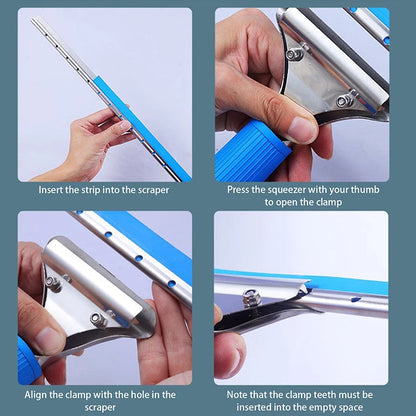 Insert the strip into the scraper

Press the squeezer with your thumb to open the clamp

Align the clamp with the hole in the scraper

Note that the clamp teeth must be inserted into the empty space